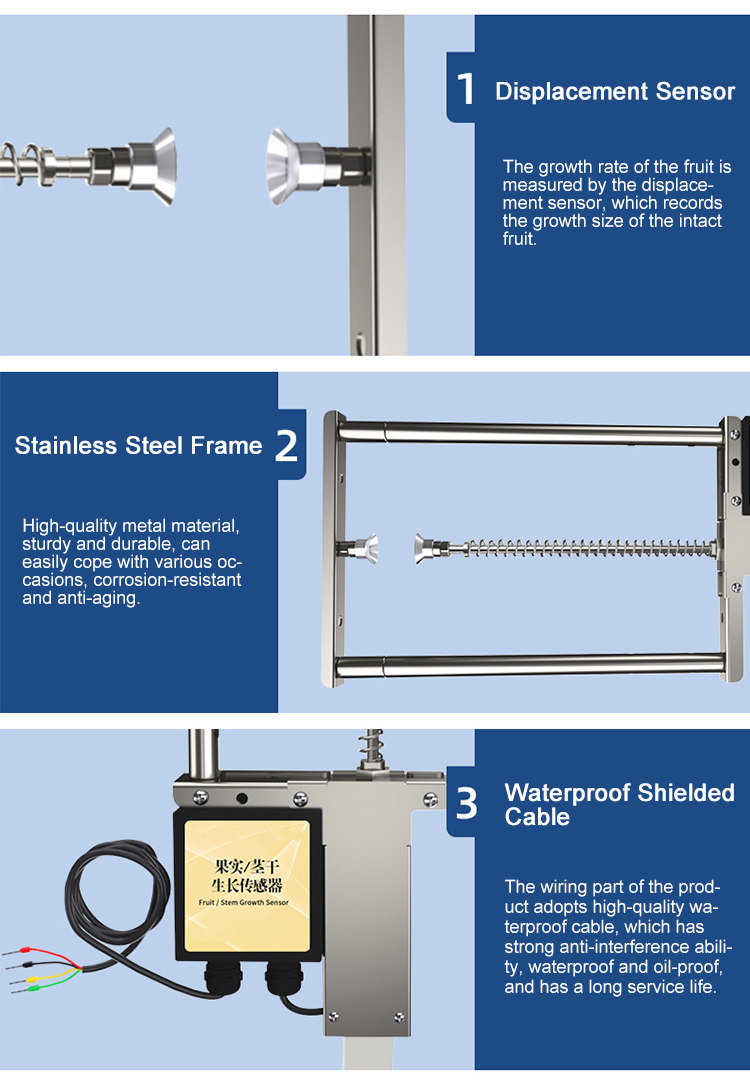 1 Displacement Sensor

The growth rate of the fruit is measured by the displacement sensor, which records the growth size of the intact fruit.

Stainless Steel Frame 2

High-quality metal material, sturdy and durable, can easily cope with various occasions, corrosion-resistant and anti-aging.

果实/茎干
生长传感器
Fruit / Stem Growth Sensor

3 Waterproof Shielded Cable

The wiring part of the product adopts high-quality waterproof cable, which has strong anti-interference ability, waterproof and oil-proof, and has a long service life.