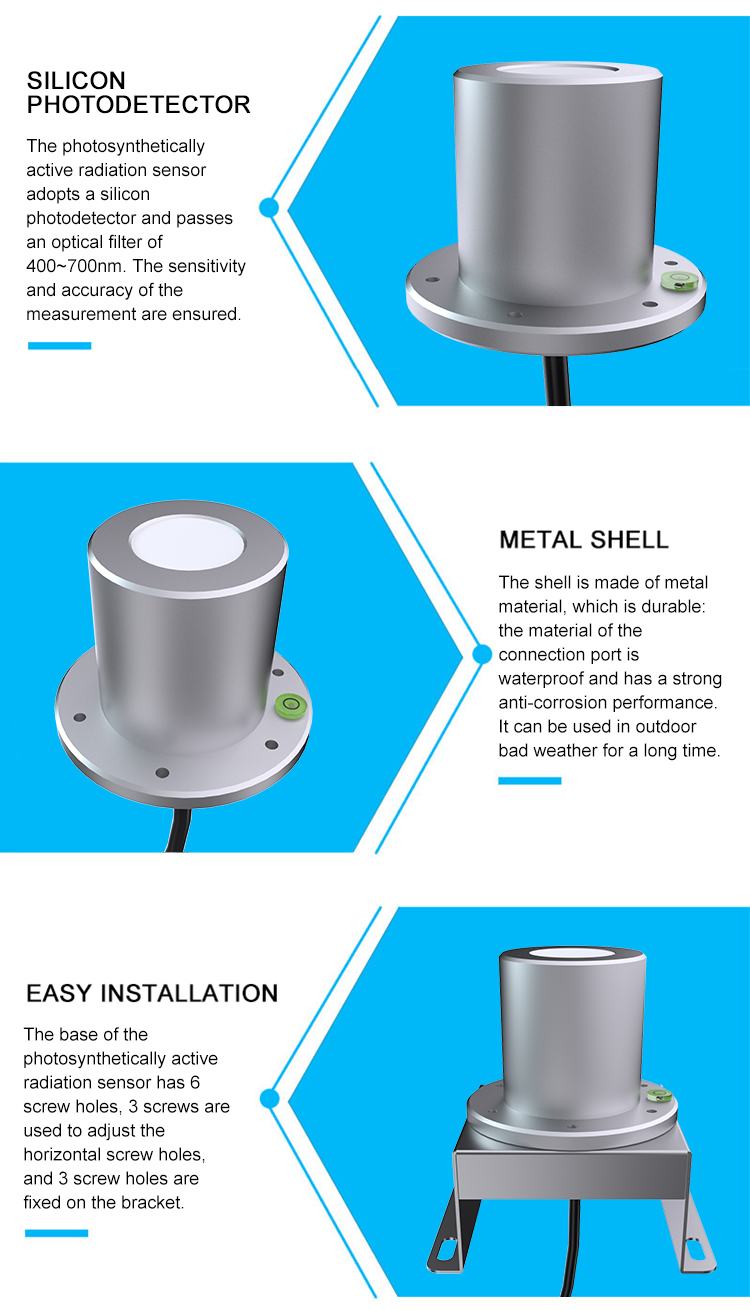 SILICON PHOTODETECTOR

The photosynthetically active radiation sensor adopts a silicon photodetector and passes an optical filter of 400~700nm. The sensitivity and accuracy of the measurement are ensured.

METAL SHELL

The shell is made of metal material, which is durable: the material of the connection port is waterproof and has a strong anti-corrosion performance. It can be used in outdoor bad weather for a long time.

EASY INSTALLATION

The base of the photosynthetically active radiation sensor has 6 screw holes, 3 screws are used to adjust the horizontal screw holes, and 3 screw holes are fixed on the bracket.