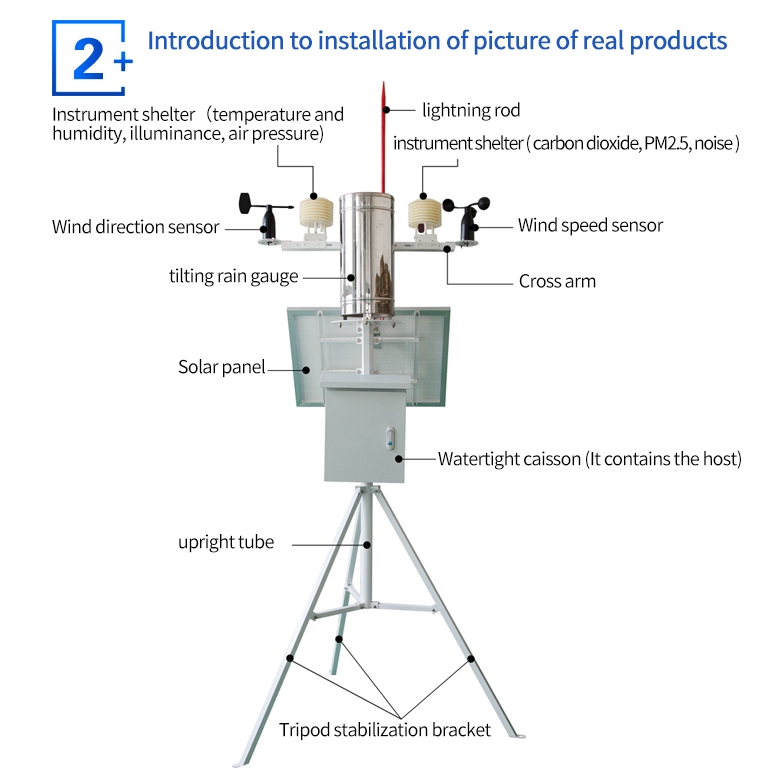 2+ Introduction to installation of picture of real products

Instrument shelter（temperature and humidity, illuminance, air pressure)

lightning rod

instrument shelter ( carbon dioxide, PM2.5, noise )

Wind direction sensor

Wind speed sensor

tilting rain gauge

Cross arm

Solar panel

Watertight caisson (It contains the host)

upright tube

Tripod stabilization bracket